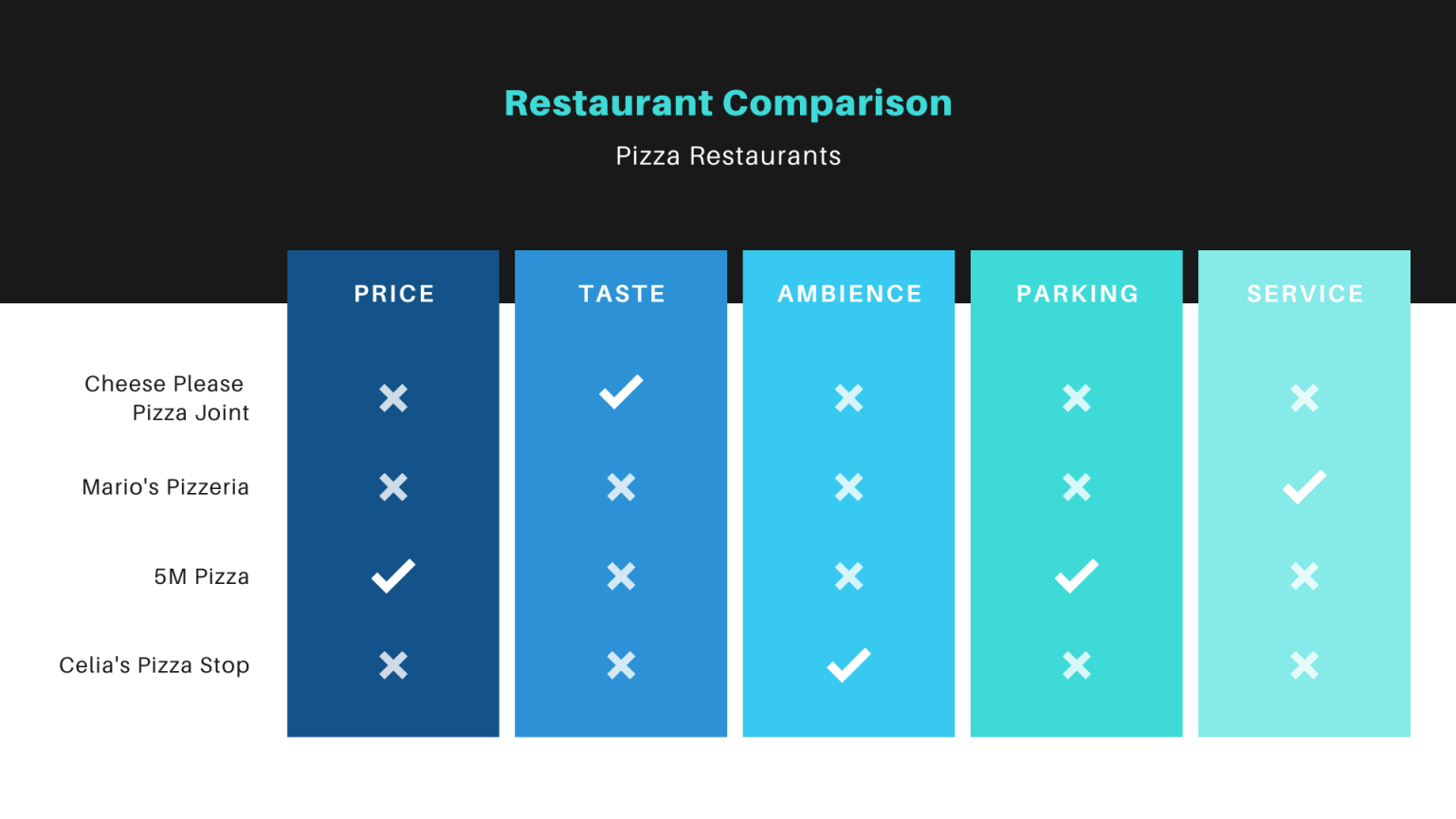 Restaurant Comparison

Pizza Restaurants

| | PRICE | TASTE | AMBIENCE | PARKING | SERVICE |
|---|---|---|---|---|---|
| Cheese Please Pizza Joint | ✗ | ✓ | ✗ | ✗ | ✗ |
| Mario's Pizzeria | ✗ | ✗ | ✗ | ✗ | ✓ |
| 5M Pizza | ✓ | ✗ | ✗ | ✓ | ✗ |
| Celia's Pizza Stop | ✗ | ✗ | ✓ | ✗ | ✗ |