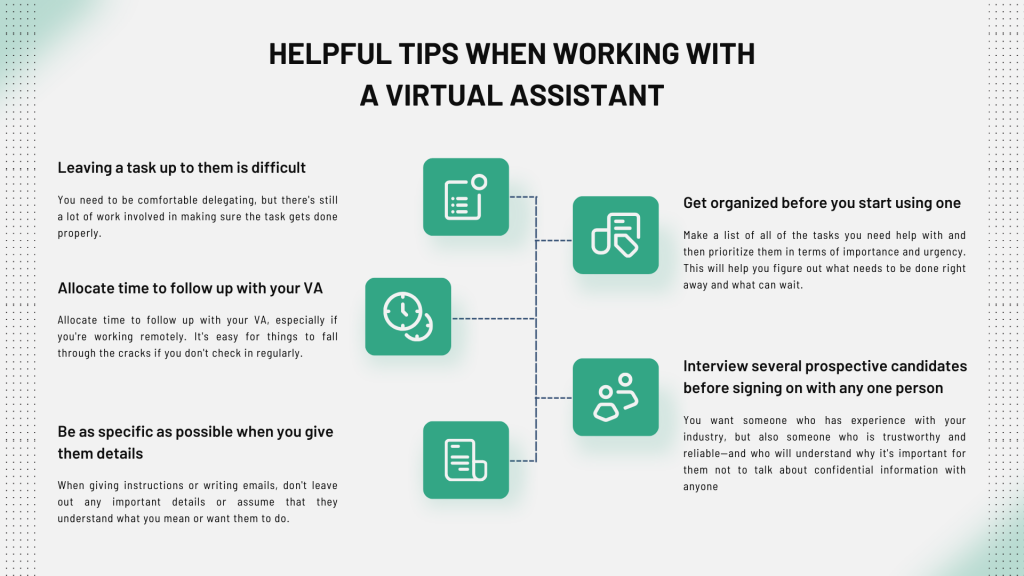 HELPFUL TIPS WHEN WORKING WITH A VIRTUAL ASSISTANT

Leaving a task up to them is difficult

You need to be comfortable delegating, but there's still a lot of work involved in making sure the task gets done properly.

Allocate time to follow up with your VA

Allocate time to follow up with your VA, especially if you're working remotely. It's easy for things to fall through the cracks if you don't check in regularly.

Be as specific as possible when you give them details

When giving instructions or writing emails, don't leave out any important details or assume that they understand what you mean or want them to do.

Get organized before you start using one

Make a list of all of the tasks you need help with and then prioritize them in terms of importance and urgency. This will help you figure out what needs to be done right away and what can wait.

Interview several prospective candidates before signing on with any one person

You want someone who has experience with your industry, but also someone who is trustworthy and reliable—and who will understand why it's important for them not to talk about confidential information with anyone